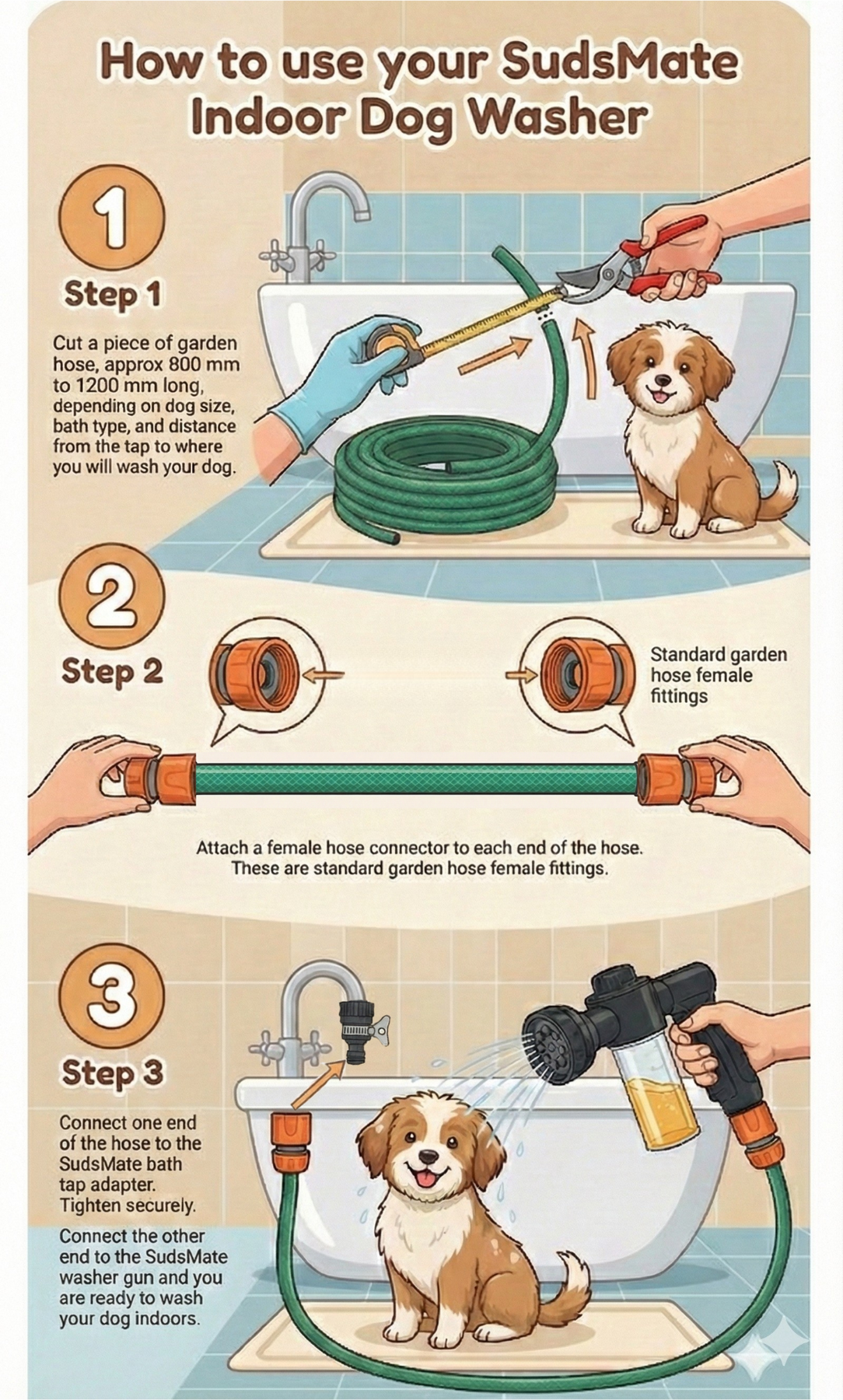 How to use your SudsMate Indoor Dog Washer

1

Step 1

Cut a piece of garden hose, approx 800 mm to 1200 mm long, depending on dog size, bath type, and distance from the tap to where you will wash your dog.

2

Step 2

Standard garden hose female fittings

Attach a female hose connector to each end of the hose. These are standard garden hose female fittings.

3

Step 3

Connect one end of the hose to the SudsMate bath tap adapter. Tighten securely.

Connect the other end to the SudsMate washer gun and you are ready to wash your dog indoors.